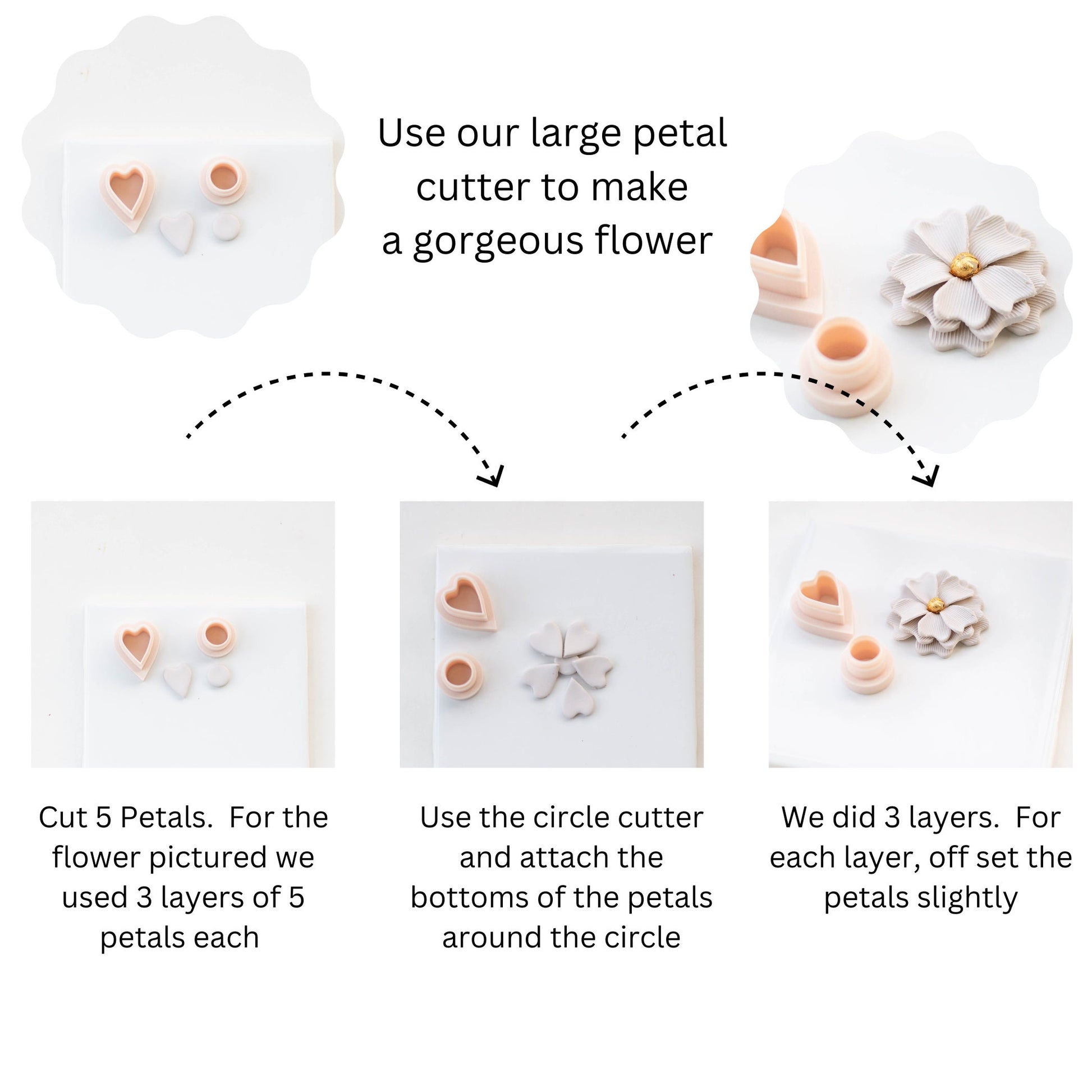 Use our large petal cutter to make a gorgeous flower

Cut 5 Petals.  For the flower pictured we used 3 layers of 5 petals each

Use the circle cutter and attach the bottoms of the petals around the circle

We did 3 layers.  For each layer, off set the petals slightly